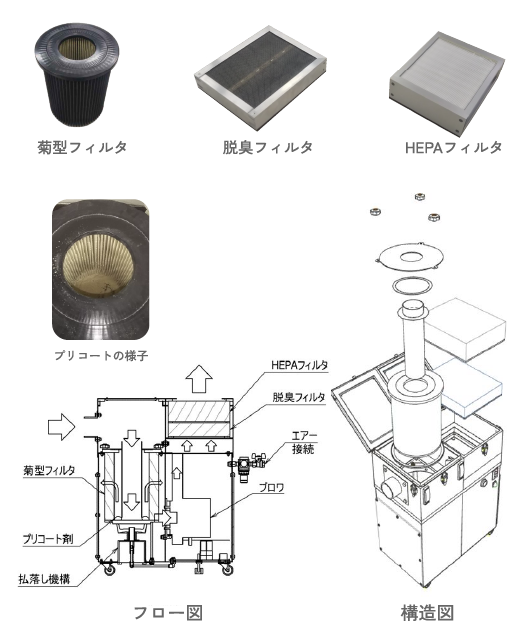 菊型フィルタ

脱臭フィルタ

HEPAフィルタ

プリコートの様子

HEPAフィルタ

脱臭フィルタ

エアー接続

菊型フィルタ

ブロワ

プリコート剤

払落し機構

フロー図

構造図